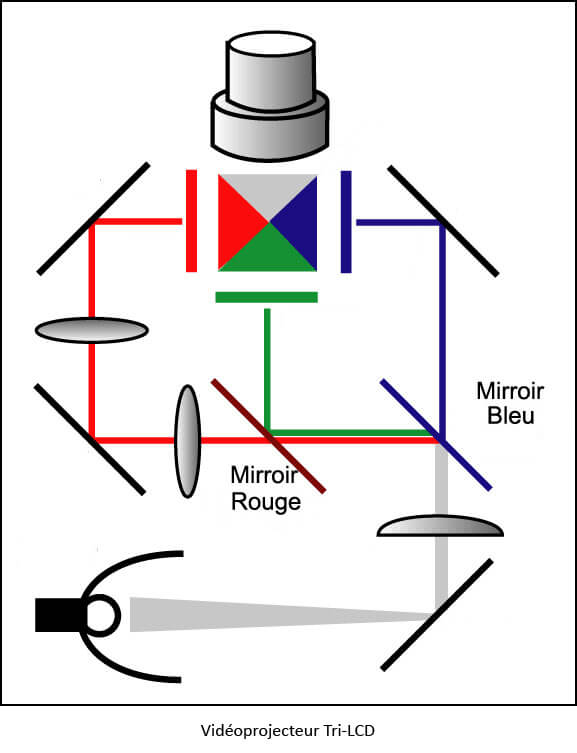 Mirroir Bleu

Mirroir Rouge

Vidéoprojecteur Tri-LCD